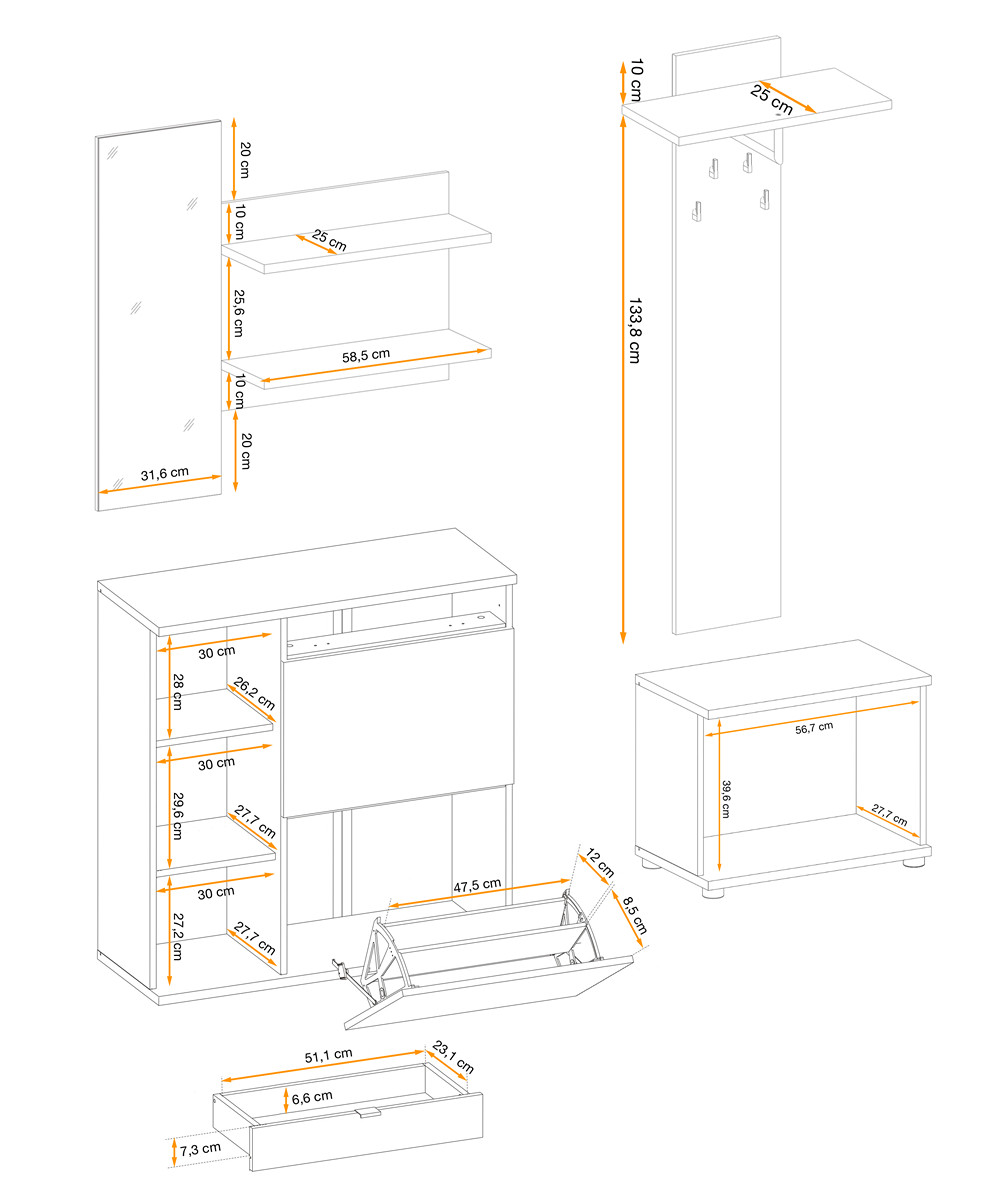 20 cm
10 cm
25 cm
25,6 cm
58,5 cm
10 cm
20 cm
31,6 cm
10 cm
25 cm
133,8 cm
30 cm
28 cm
26,2 cm
30 cm
29,6 cm
27,7 cm
30 cm
27,2 cm
27,7 cm
47,5 cm
12 cm
8,5 cm
56,7 cm
39,6 cm
27,7 cm
51,1 cm
23,1 cm
6,6 cm
7,3 cm