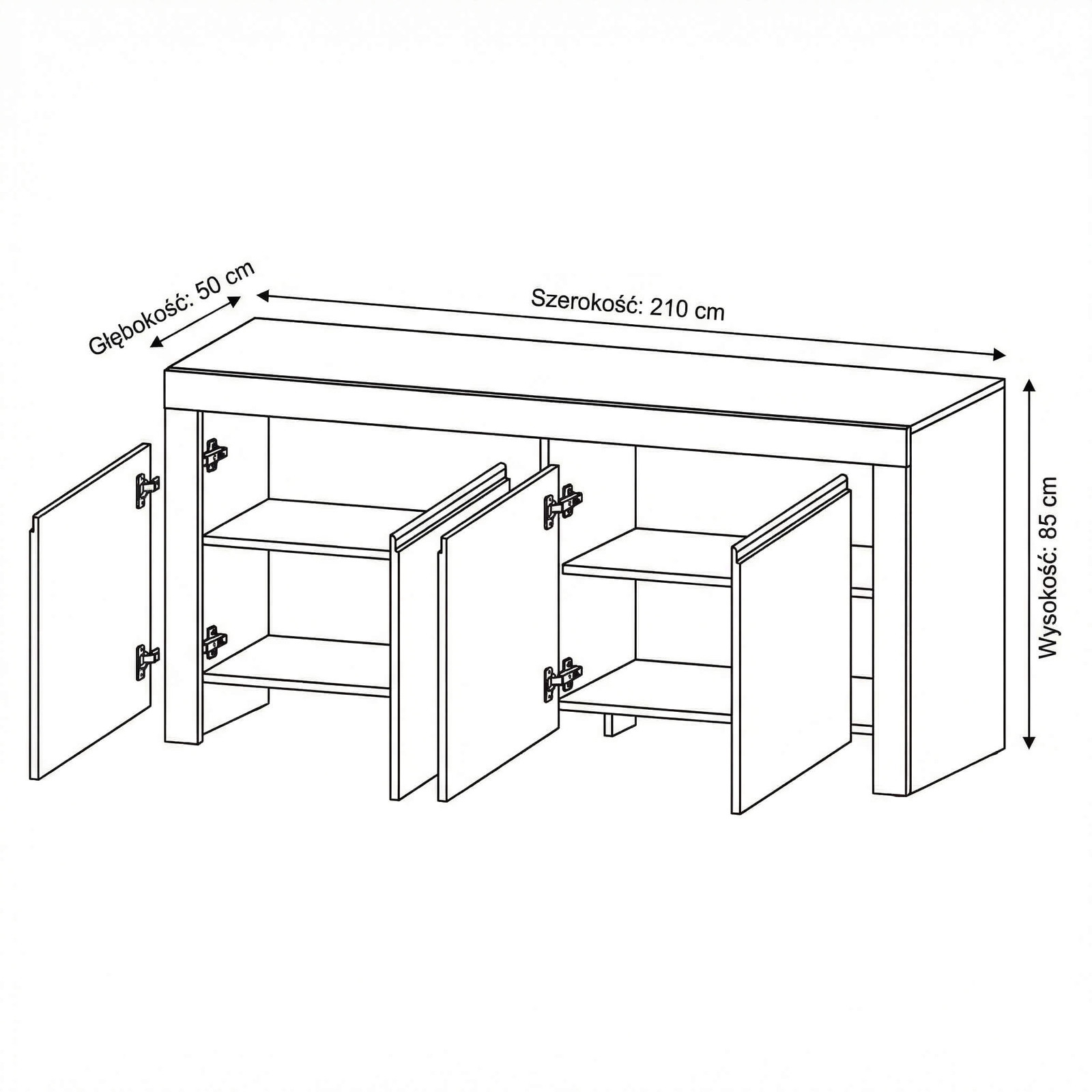 Głębokość: 50 cm

Szerokość: 210 cm

Wysokość: 85 cm